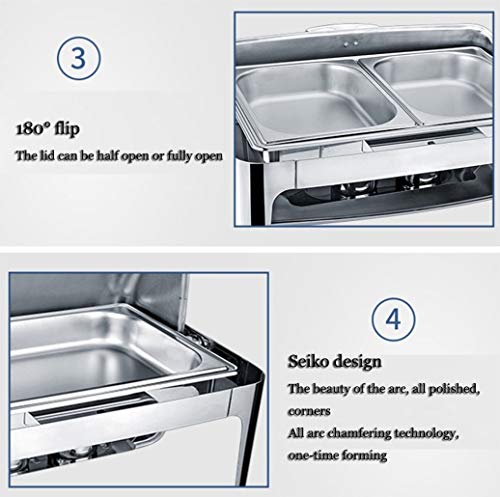 3

180° flip

The lid can be half open or fully open

4

Seiko design

The beauty of the arc, all polished, corners

All are chamfering technology, one-time forming