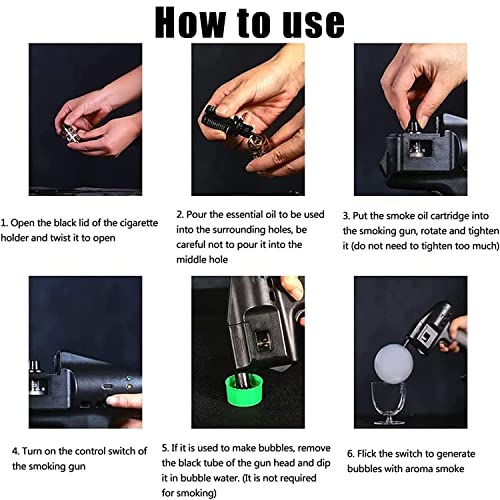 How to use

1. Open the black lid of the cigarette holder and twist it to open

2. Pour the essential oil to be used into the surrounding holes, be careful not to pour it into the middle hole

3. Put the smoke oil cartridge into the smoking gun, rotate and tighten it (do not need to tighten too much)

4. Turn on the control switch of the smoking gun

5. If it is used to make bubbles, remove the black tube of the gun head and dip it in bubble water. (It is not required for smoking)

6. Flick the switch to generate bubbles with aroma smoke