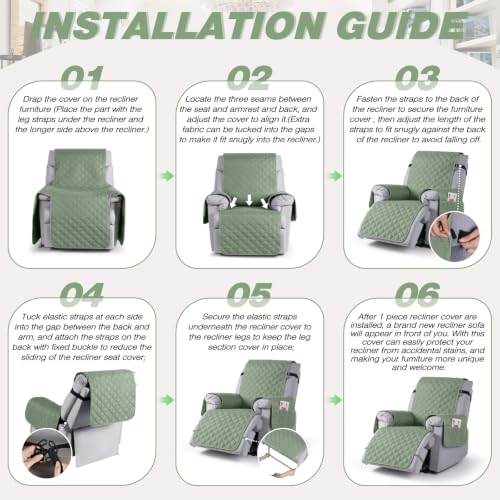 INSTALLATION GUIDE

01

Drap the cover on the recliner furniture (Place the part with the leg straps under the recliner and the longer side above the recliner.)

02

Locate the three seams between the seat and armrest and back, and adjust the cover to align it.(Extra fabric can be tucked into the gaps to make it fit snugly into the recliner.)

03

Fasten the straps to the back of the recliner to secure the furniture cover , then adjust the length of the straps to fit snugly against the back of the recliner to avoid falling off.

04

Tuck elastic straps at each side into the gap between the back and arm, and attach the straps on the back with fixed buckle to reduce the sliding of the recliner seat cover;

05

Secure the elastic straps underneath the recliner cover to the recliner legs to keep the leg section cover in place;

06

After 1 piece recliner cover are installed, a brand new recliner sofa will appear in front of you. With this cover can easily protect your recliner from accidental stains, and making your furniture more unique and welcome.