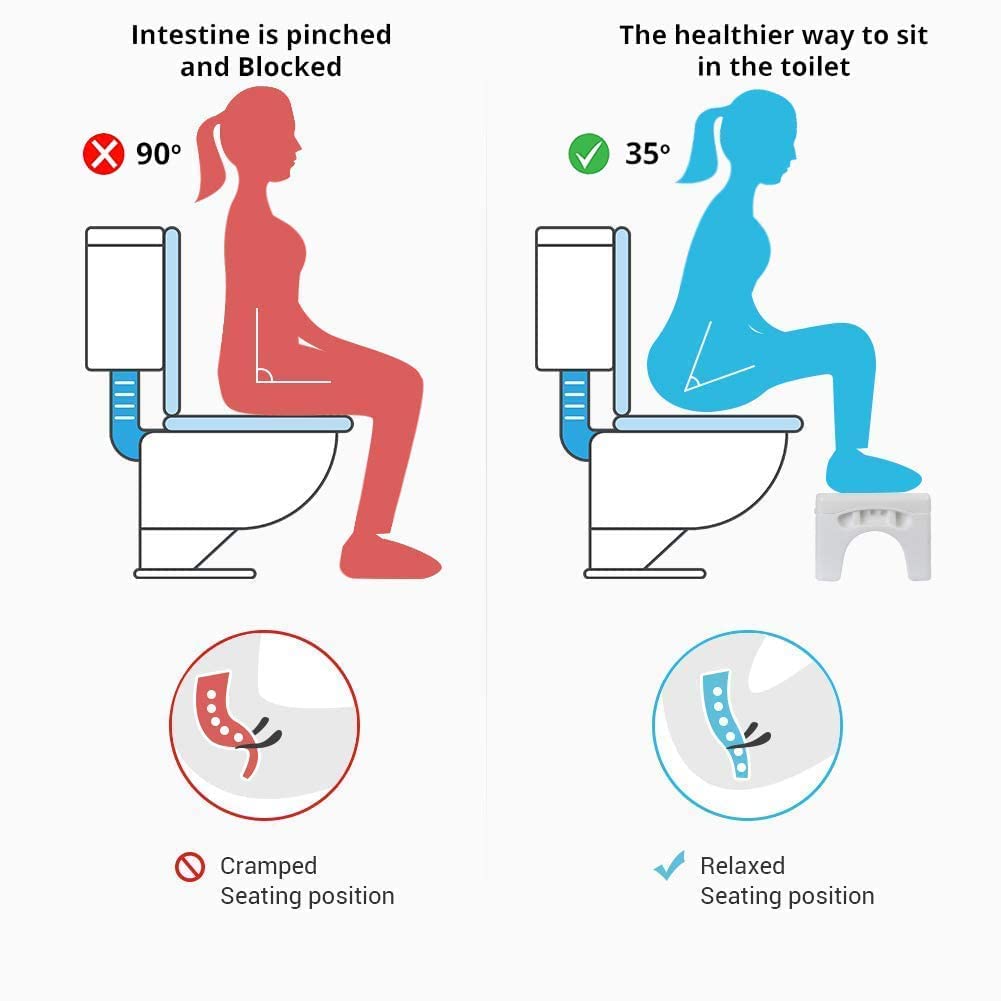 Intestine is pinched and Blocked

90°

Cramped Seating position

The healthier way to sit in the toilet

35°

Relaxed Seating position