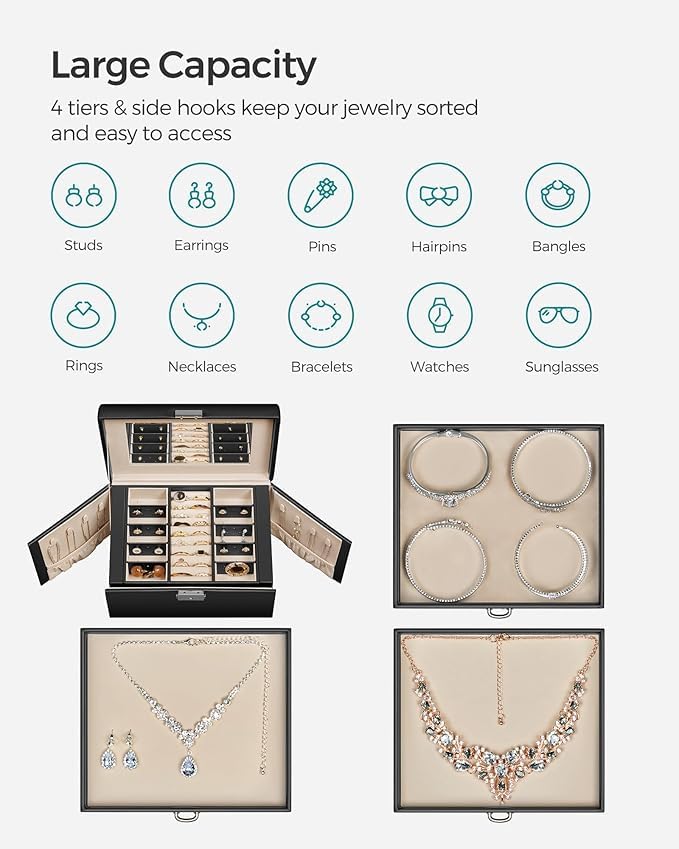 Large Capacity

4 tiers & side hooks keep your jewelry sorted and easy to access

Studs

Earrings

Pins

Hairpins

Bangles

Rings

Necklaces

Bracelets

Watches

Sunglasses