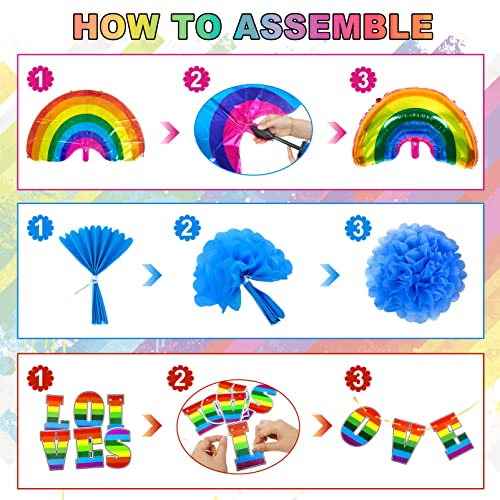 HOW TO ASSEMBLE

1

2

3

1

2

3

1

LOI
VES

2

3

OVE