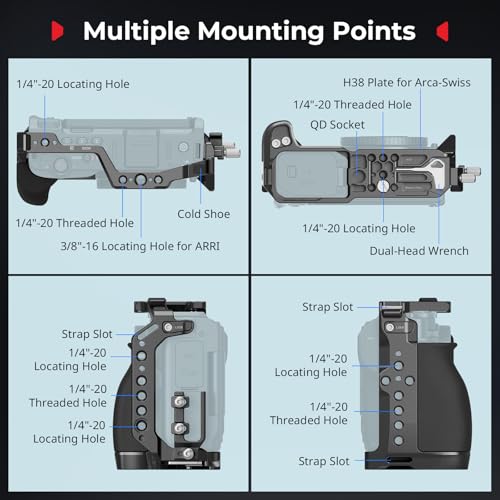 Multiple Mounting Points

1/4"-20 Locating Hole

1/4"-20 Threaded Hole

3/8"-16 Locating Hole for ARRI

Cold Shoe

H38 Plate for Arca-Swiss

1/4"-20 Threaded Hole

QD Socket

1/4"-20 Locating Hole

Dual-Head Wrench

Strap Slot

1/4"-20 Locating Hole

1/4"-20 Threaded Hole

1/4"-20 Locating Hole

Strap Slot

1/4"-20 Locating Hole

1/4"-20 Threaded Hole

Strap Slot