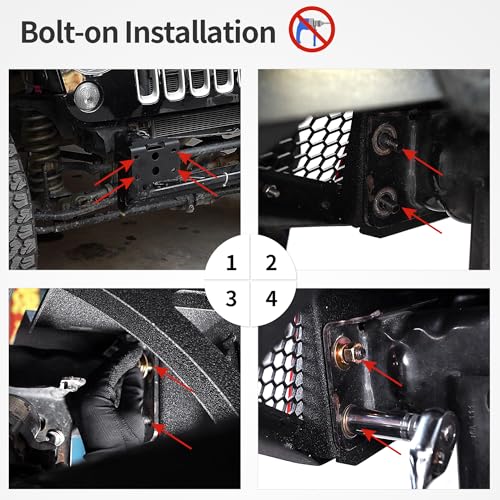 Bolt-on Installation

1

2

3

4