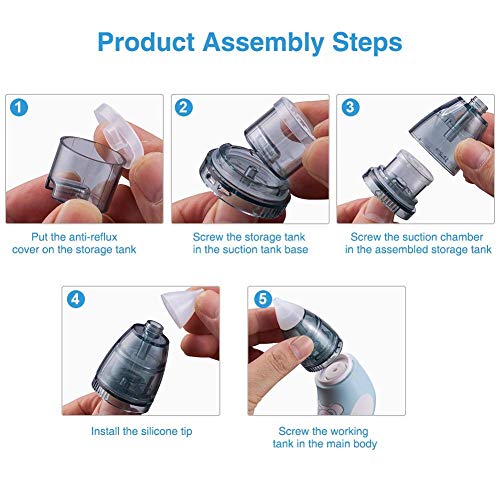 Product Assembly Steps

1

Put the anti-reflux cover on the storage tank

2

Screw the storage tank in the suction tank base

3

Screw the suction chamber in the assembled storage tank

4

Install the silicone tip

5

Screw the working tank in the main body