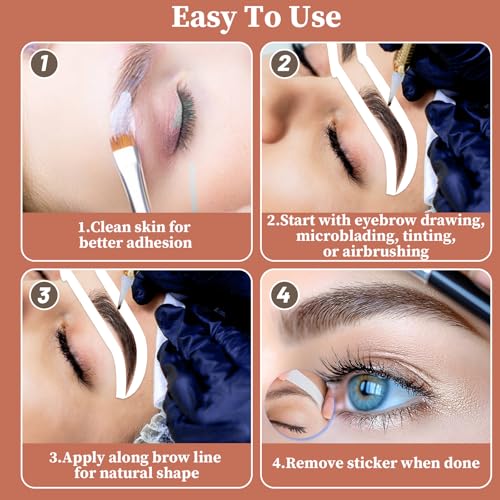 Easy To Use

1

1.Clean skin for better adhesion

2

2.Start with eyebrow drawing, microblading, tinting, or airbrushing

3

3.Apply along brow line for natural shape

4

4.Remove sticker when done