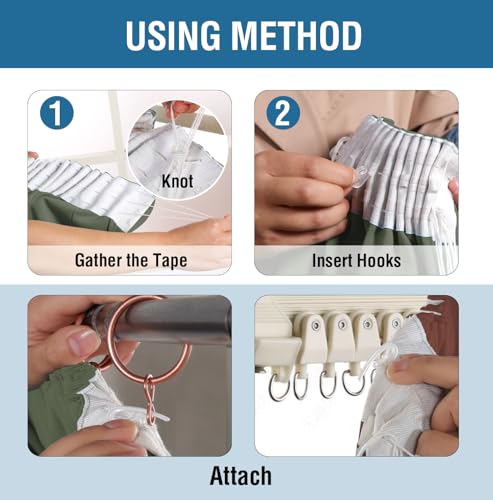 USING METHOD

1

Knot

Gather the Tape

2

Insert Hooks

Attach