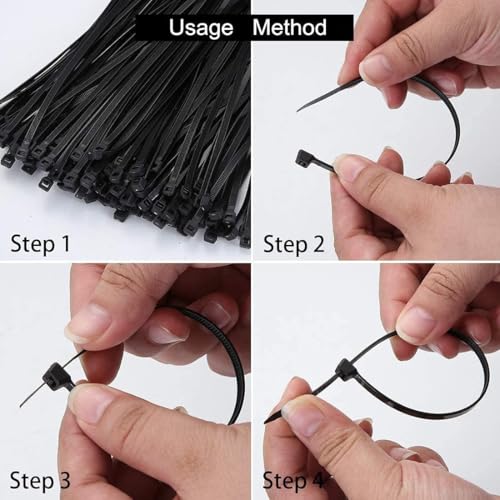 Usage Method

Step 1

Step 2

Step 3

Step 4