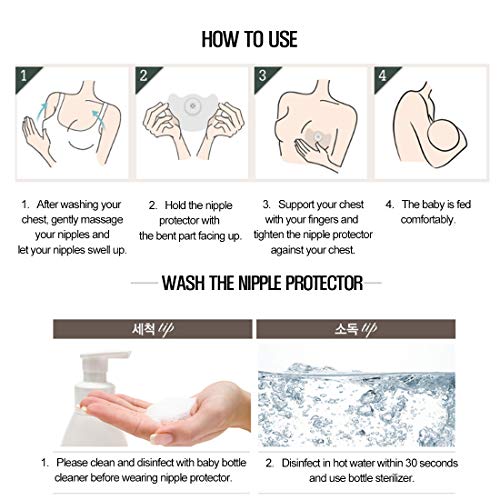 HOW TO USE

1

2

3

4

1. After washing your chest, gently massage your nipples and let your nipples swell up.

2. Hold the nipple protector with the bent part facing up.

3. Support your chest with your fingers and tighten the nipple protector against your chest.

4. The baby is fed comfortably.

WASH THE NIPPLE PROTECTOR

세척 tip

소독 tip

1. Please clean and disinfect with baby bottle cleaner before wearing nipple protector.

2. Disinfect in hot water within 30 seconds and use bottle sterilizer.