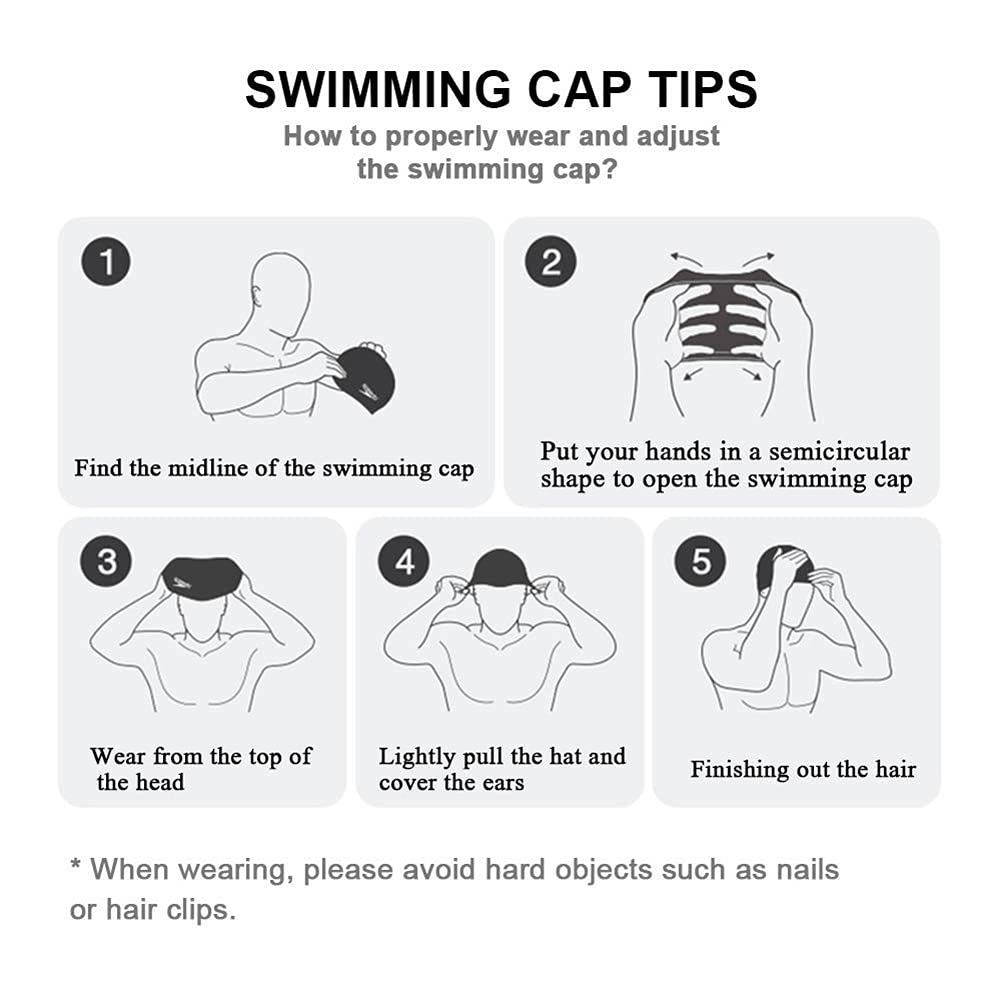 SWIMMING CAP TIPS

How to properly wear and adjust the swimming cap?

1

Find the midline of the swimming cap

2

Put your hands in a semicircular shape to open the swimming cap

3

Wear from the top of the head

4

Lightly pull the hat and cover the ears

5

Finishing out the hair

* When wearing, please avoid hard objects such as nails or hair clips.