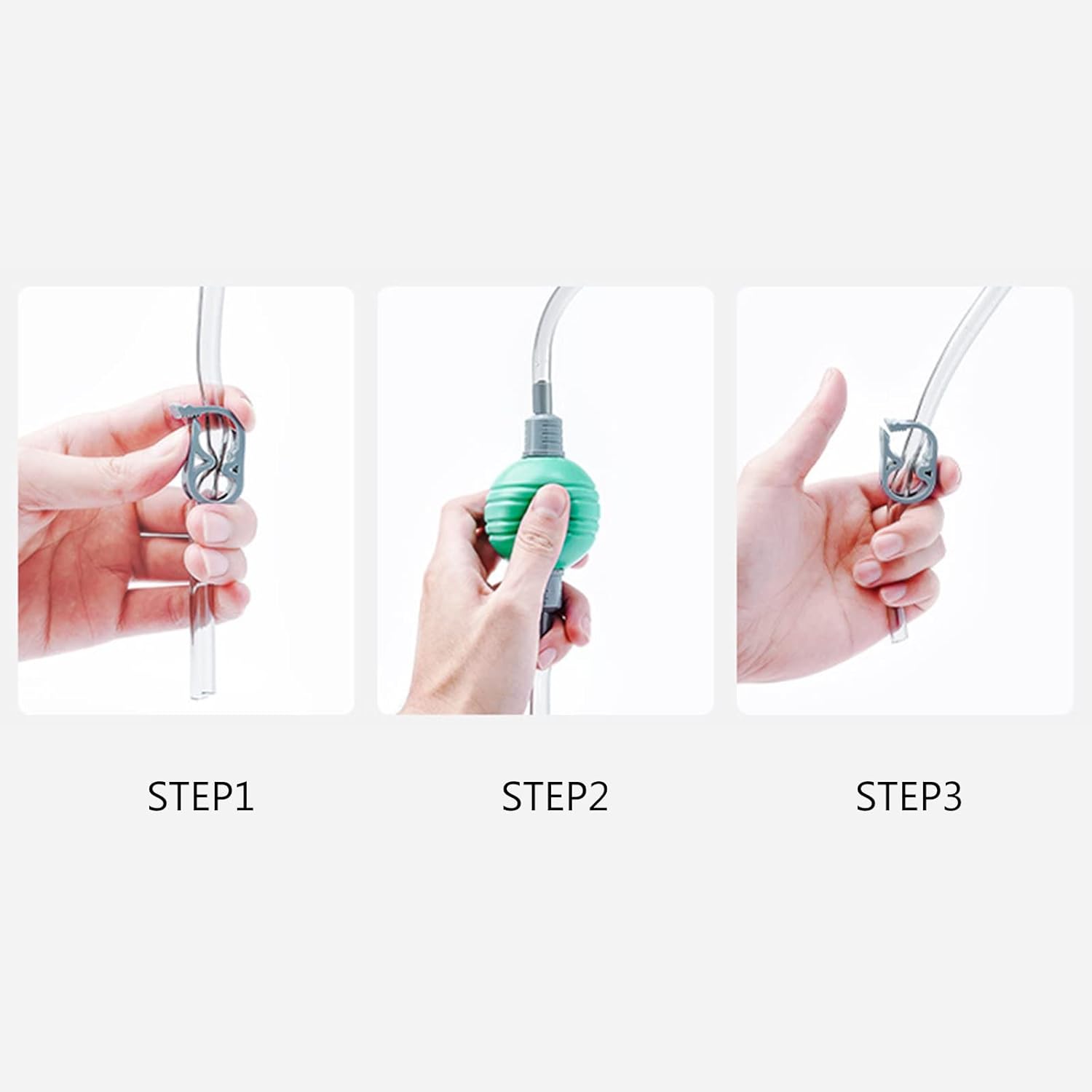 STEP1

STEP2

STEP3