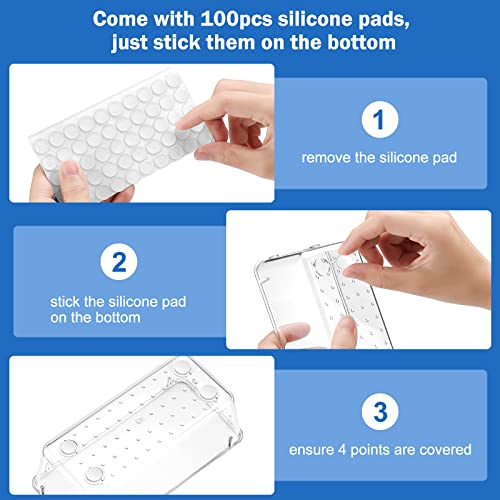 Come with 100pcs silicone pads, just stick them on the bottom

1

remove the silicone pad

2

stick the silicone pad on the bottom

3

ensure 4 points are covered