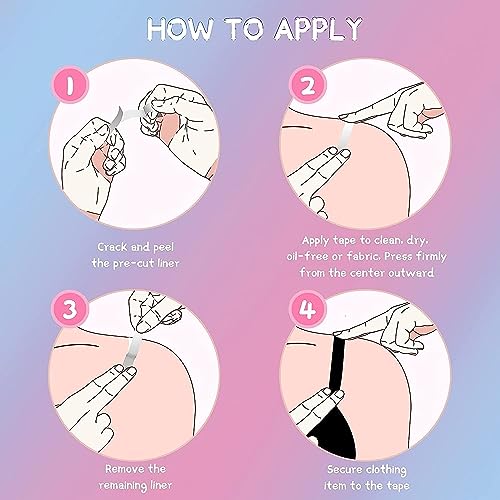 HOW TO APPLY

1

Crack and peel the pre-cut liner

2

Apply tape to clean, dry, oil-free or fabric. Press firmly from the center outward

3

Remove the remaining liner

4

Secure clothing item to the tape