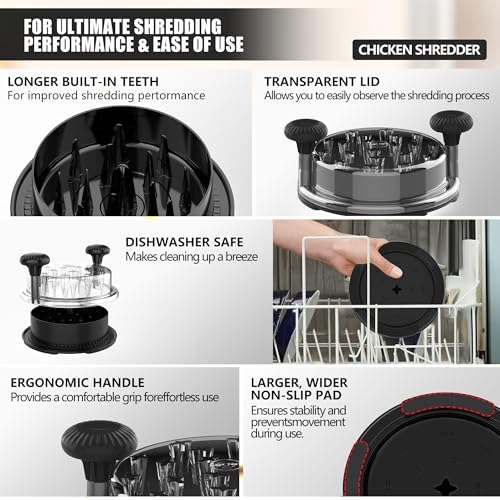 FOR ULTIMATE SHREDDING PERFORMANCE & EASE OF USE

CHICKEN SHREDDER

LONGER BUILT-IN TEETH
For improved shredding pertormance

TRANSPARENT LID
Allows you to easily observe the shredding process

DISHWASHER SAFE
Makes cleaning up a breeze

ERGONOMIC HANDLE
Provides a comfortable grip foreffortless use

LARGER, WIDER NON-SLIP PAD
Ensures stability and preventsmovement during use.