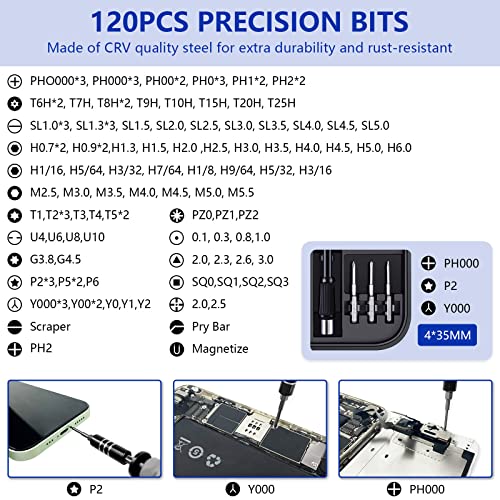 120PCS PRECISION BITS

Made of CRV quality steel for extra durability and rust-resistant

PHO000*3, PH000*3, PH00*2, PH0*3, PH1*2, PH2*2

T6H*2, T7H, T8H*2, T9H, T10H, T15H, T20H, T25H

SL1.0*3, SL1.3*3, SL1.5, SL2.0, SL2.5, SL3.0, SL3.5, SL4.0, SL4.5, SL5.0

H0.7*2, H0.9*2,H1.3, H1.5, H2.0 ,H2.5, H3.0, H3.5, H4.0, H4.5, H5.0, H6.0

H1/16, H5/64, H3/32, H7/64, H1/8, H9/64, H5/32, H3/16

M2.5, M3.0, M3.5, M4.0, M4.5, M5.0, M5.5

T1,T2*3,T3,T4,T5*2

U4,U6,U8,U10

G3.8,G4.5

P2*3,P5*2,P6

Y000*3,Y00*2,Y0,Y1,Y2

Scraper

PH2

PZ0,PZ1,PZ2

0.1, 0.3, 0.8,1.0

2.0, 2.3, 2.6, 3.0

SQ0,SQ1,SQ2,SQ3

2.0,2.5

Pry Bar

Magnetize

PH000

P2

Y000

4*35MM

P2

Y000

PH000