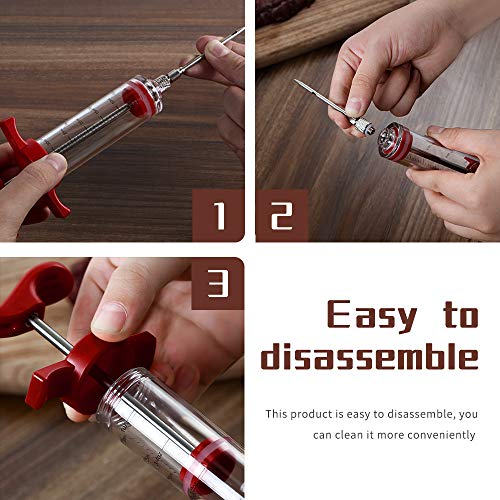 1

2

3

Easy to disassemble

This product is easy to disassemble, you can clean it more conveniently