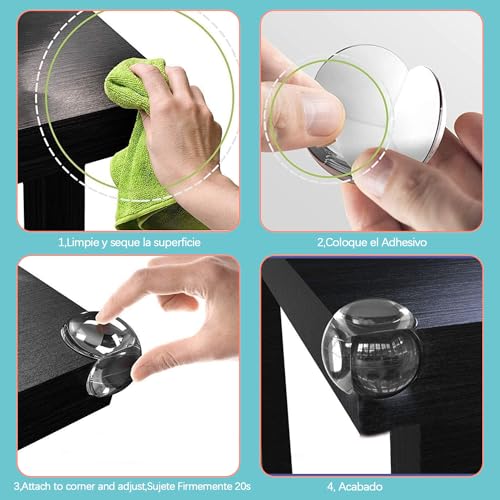 1,Limpie y seque la superficie

2,Coloque el Adhesivo

3,Attach to corner and adjust,Sujete Firmemente 20s

4, Acabado