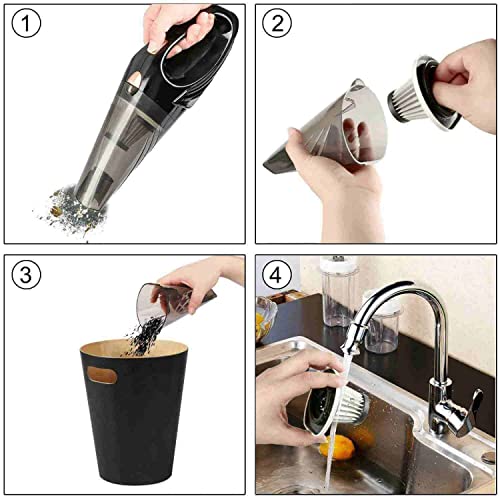 1

2

3

4