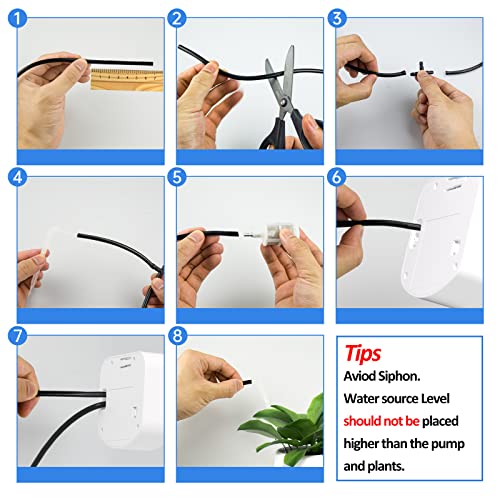 1

2

3

4

5

6

7

8

Tips
Aviod Siphon.
Water source Level should not be placed higher than the pump and plants.