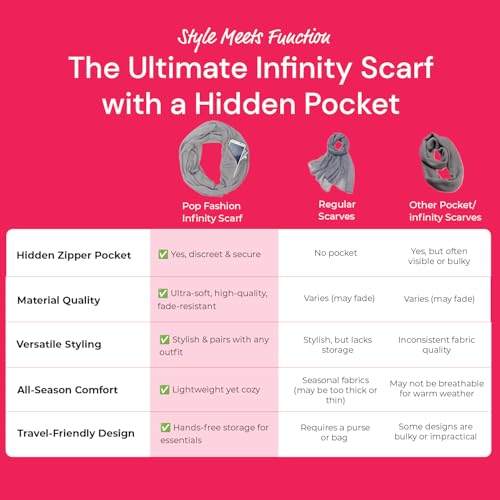 Style Meets Function

The Ultimate Infinity Scarf with a Hidden Pocket

| | Pop Fashion Infinity Scarf | Regular Scarves | Other Pocket/ infinity Scarves |
|---|---|---|---|
| Hidden Zipper Pocket | ✅ Yes, discreet & secure | No pocket | Yes, but often visible or bulky |
| Material Quality | ✅ Ultra-soft, high-quality, fade-resistant | Varies (may fade) | Varies (may fade) |
| Versatile Styling | ✅ Stylish & pairs with any outfit | Stylish, but lacks storage | Inconsistent fabric quality |
| All-Season Comfort | ✅ Lightweight yet cozy | Seasonal fabrics (may be too thick or thin) | May not be breathable for warm weather |
| Travel-Friendly Design | ✅ Hands-free storage for essentials | Requires a purse or bag | Some designs are bulky or impractical |