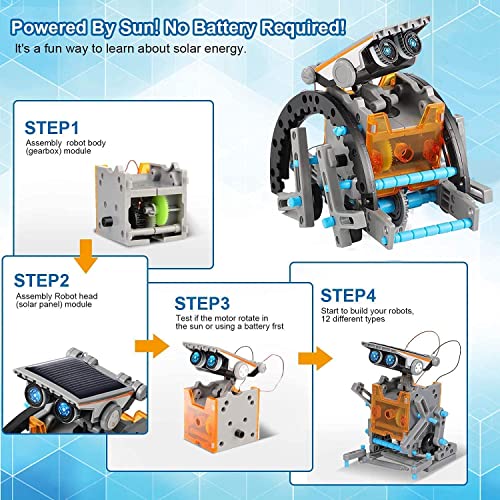 Powered By Sun! No Battery Required!
It's a fun way to learn about solar energy.

STEP1
Assembly robot body (gearbox) module

STEP2
Assembly Robot head (solar panel) module

STEP3
Test if the motor rotate in the sun or using a battery frst

STEP4
Start to build your robots, 12 different types