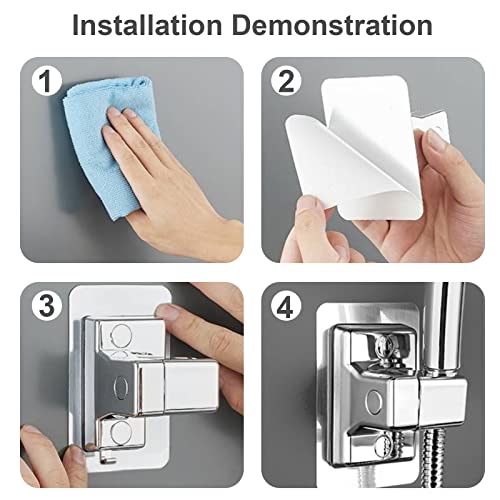 Installation Demonstration

1

2

3

4