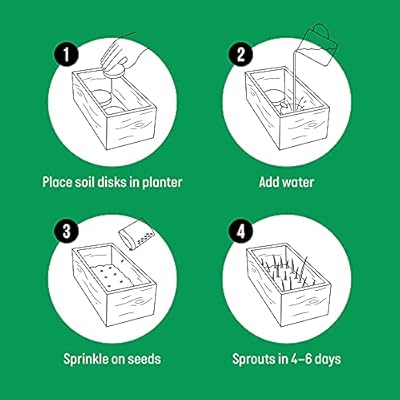 1

Place soil disks in planter

2

Add water

3

Sprinkle on seeds

4

Sprouts in 4–6 days