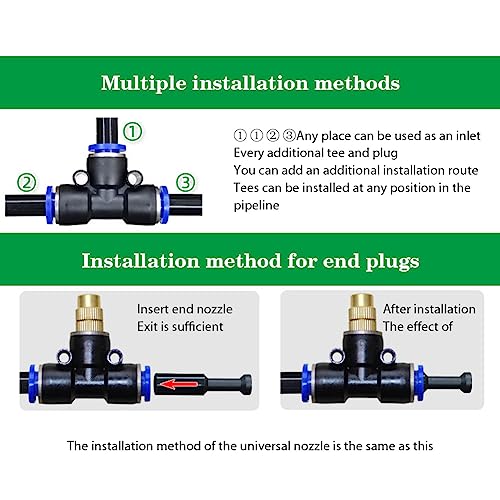 Multiple installation methods

①

②

③

① ① ② ③Any place can be used as an inlet
Every additional tee and plug
You can add an additional installation route
Tees can be installed at any position in the pipeline

Installation method for end plugs

Insert end nozzle
Exit is sufficient

After installation
The effect of

The installation method of the universal nozzle is the same as this