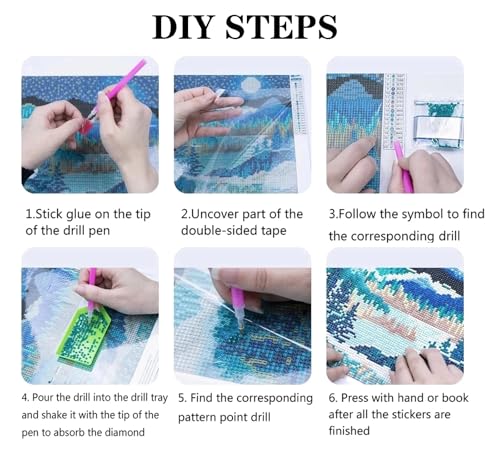 DIY STEPS

1.Stick glue on the tip of the drill pen

2.Uncover part of the double-sided tape

3.Follow the symbol to find the corresponding drill

4. Pour the drill into the drill tray and shake it with the tip of the pen to absorb the diamond

5. Find the corresponding pattern point drill

6. Press with hand or book after all the stickers are finished