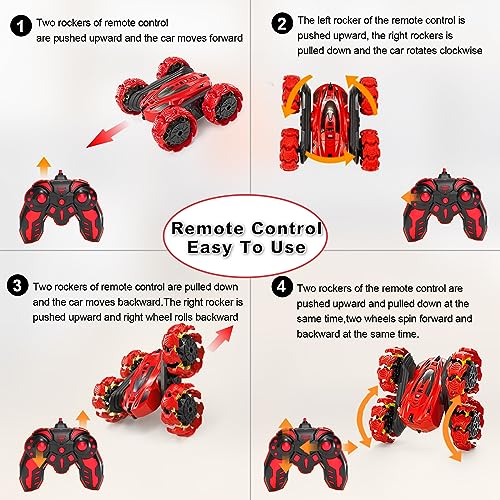 1 Two rockers of remote control are pushed upward and the car moves forward

2 The left rocker of the remote control is pushed upward, the right rockers is pulled down and the car rotates clockwise

Remote Control Easy To Use

3 Two rockers of remote control are pulled down and the car moves backward.The right rocker is pushed upward and right wheel rolls backward

4 Two rockers of the remote control are pushed upward and pulled down at the same time,two wheels spin forward and backward at the same time.