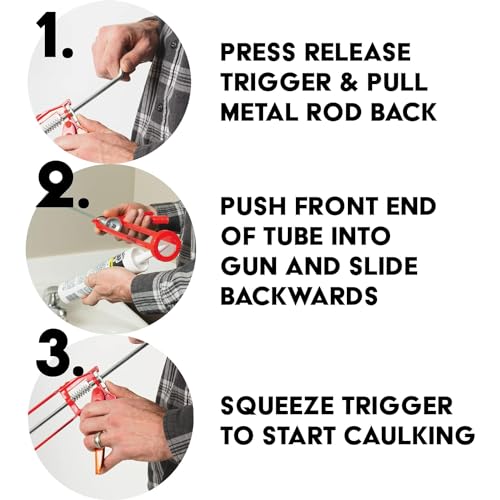 1.

PRESS RELEASE TRIGGER & PULL METAL ROD BACK

2.

PUSH FRONT END OF TUBE INTO GUN AND SLIDE BACKWARDS

3.

SQUEEZE TRIGGER TO START CAULKING