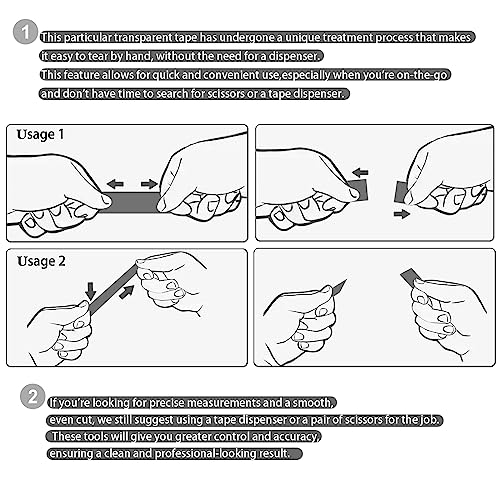 1 This particular transparent tape has undergone a unique treatment process that makes it easy to tear by hand, without the need for a dispenser.
This feature allows for quick and convenient use,especially when you're on-the-go and don't have time to search for scissors or a tape dispenser.

Usage 1

Usage 2

2 If you're looking for precise measurements and a smooth, even cut, we still suggest using a tape dispenser or a pair of scissors for the job.
These tools will give you greater control and accuracy, ensuring a clean and professional-looking result.