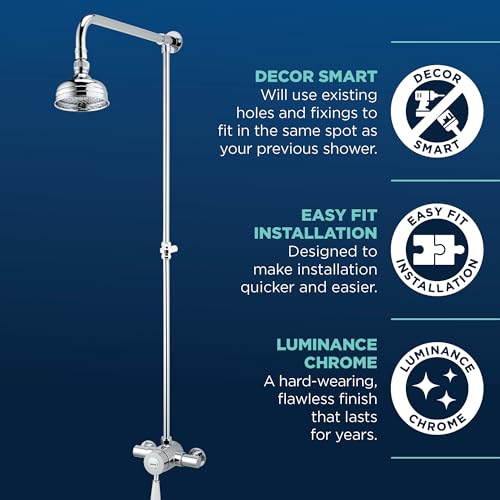 DECOR SMART
Will use existing holes and fixings to fit in the same spot as your previous shower.

DECOR SMART

EASY FIT INSTALLATION
Designed to make installation quicker and easier.

EASY FIT INSTALLATION

LUMINANCE CHROME
A hard-wearing, flawless finish that lasts for years.

LUMINANCE CHROME