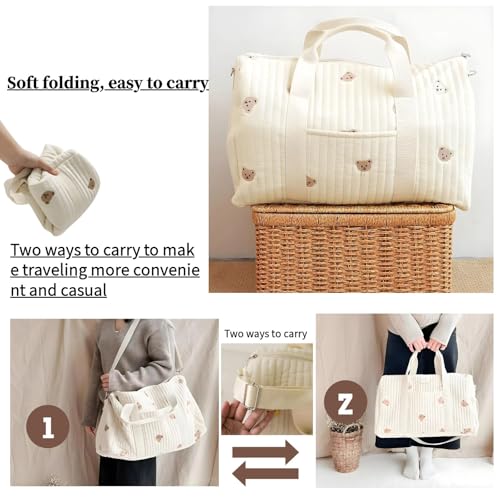 Soft folding, easy to carry

Two ways to carry to make traveling more convenient and casual

Two ways to carry

1

Z