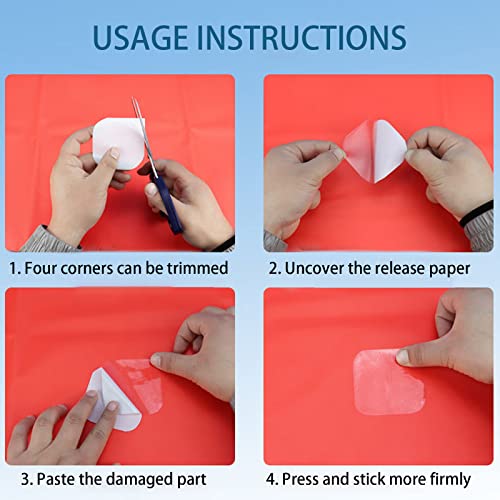 USAGE INSTRUCTIONS

1. Four corners can be trimmed

2. Uncover the release paper

3. Paste the damaged part

4. Press and stick more firmly