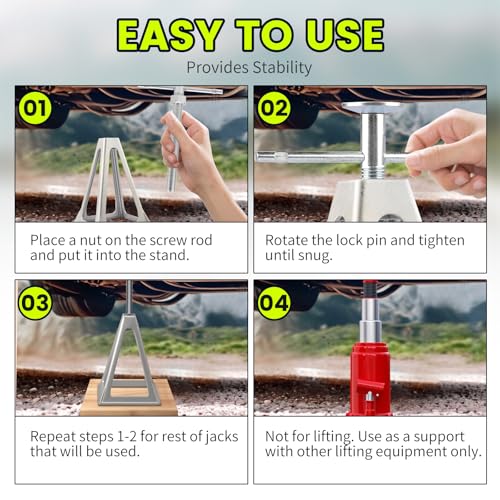 EASY TO USE

Provides Stability

01

Place a nut on the screw rod and put it into the stand.

02

Rotate the lock pin and tighten until snug.

03

Repeat steps 1-2 for rest of jacks that will be used.

04

Not for lifting. Use as a support with other lifting equipment only.