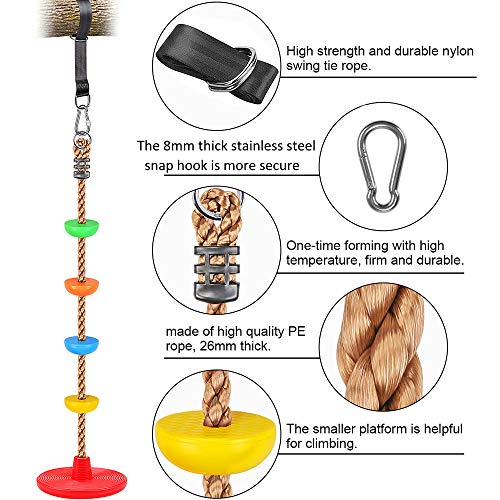 High strength and durable nylon swing tie rope.

The 8mm thick stainless steel snap hook is more secure

One-time forming with high temperature, firm and durable.

made of high quality PE rope, 26mm thick.

The smaller platform is helpful for climbing.