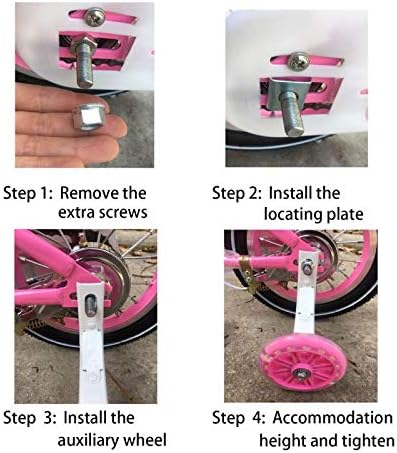 Step 1: Remove the extra screws

Step 2: Install the locating plate

Step 3: Install the auxiliary wheel

Step 4: Accommodation height and tighten