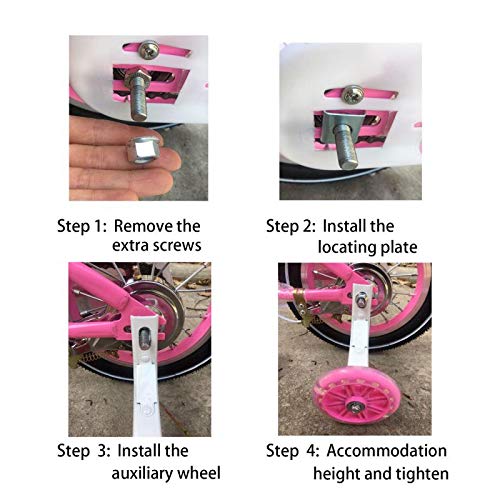 Step 1: Remove the extra screws

Step 2: Install the locating plate

Step 3: Install the auxiliary wheel

Step 4: Accommodation height and tighten