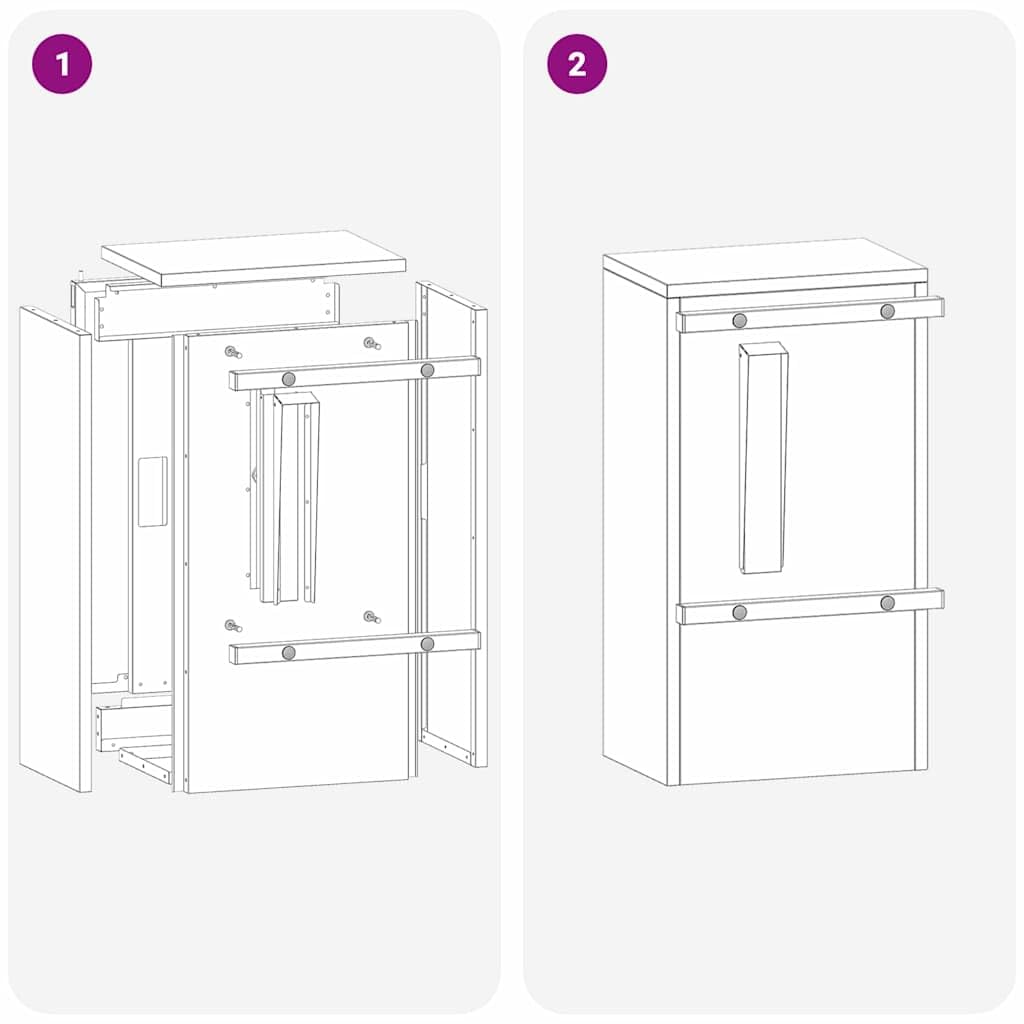 1

2