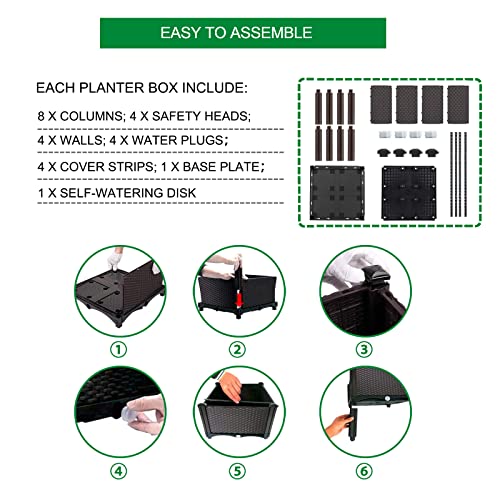 EASY TO ASSEMBLE

EACH PLANTER BOX INCLUDE:

8 X COLUMNS; 4 X SAFETY HEADS;

4 X WALLS; 4 X WATER PLUGS;

4 X COVER STRIPS; 1 X BASE PLATE;

1 X SELF-WATERING DISK

①

②

③

④

⑤

⑥