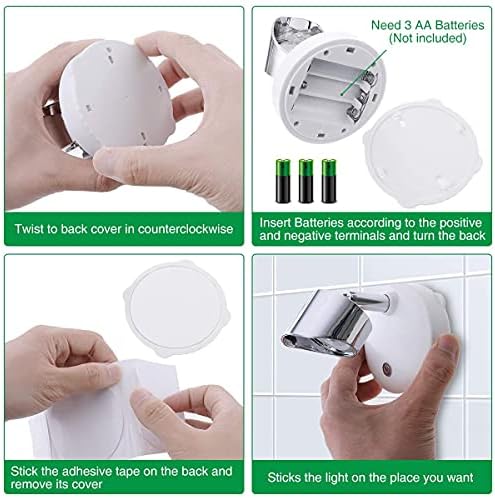 Twist to back cover in counterclockwise

Need 3 AA Batteries (Not included)

Insert Batteries according to the positive and negative terminals and turn the back

Stick the adhesive tape on the back and remove its cover

Sticks the light on the place you want