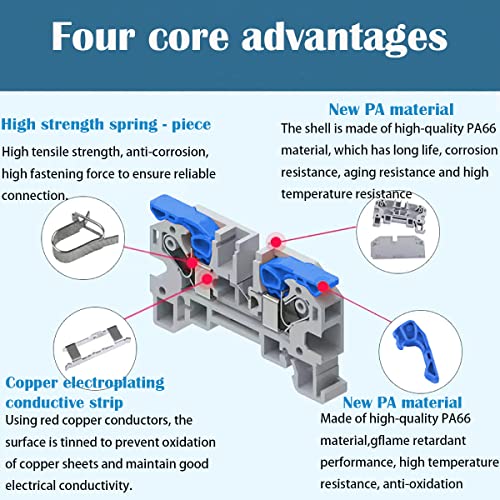 Four core advantages

High strength spring - piece

High tensile strength, anti-corrosion, high fastening force to ensure reliable connection.

New PA material

The shell is made of high-quality PA66 material, which has long life, corrosion resistance, aging resistance and high temperature resistance

Copper electroplating conductive strip

Using red copper conductors, the surface is tinned to prevent oxidation of copper sheets and maintain good electrical conductivity.

New PA material

Made of high-quality PA66 material,gflame retardant performance, high temperature resistance, anti-oxidation