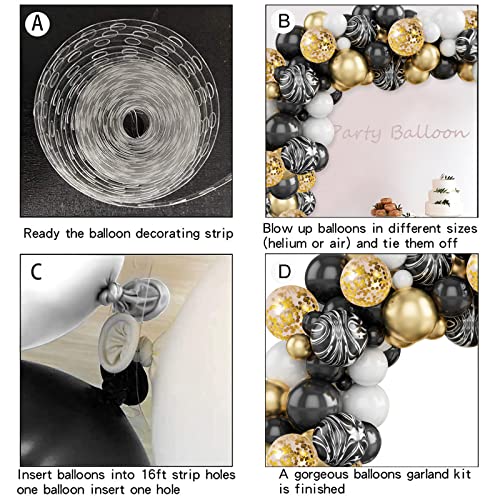 A

Ready the balloon decorating strip

B

Party Balloon

Blow up balloons in different sizes (helium or air) and tie them off

C

Insert balloons into 16ft strip holes one balloon insert one hole

D

A gorgeous balloons garland kit is finished