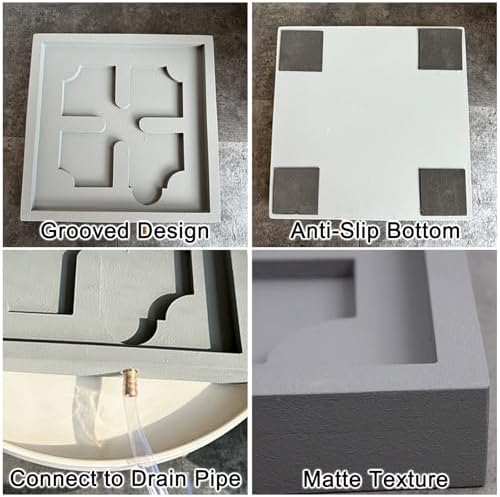 Grooved Design

Anti-Slip Bottom

Connect to Drain Pipe

Matte Texture