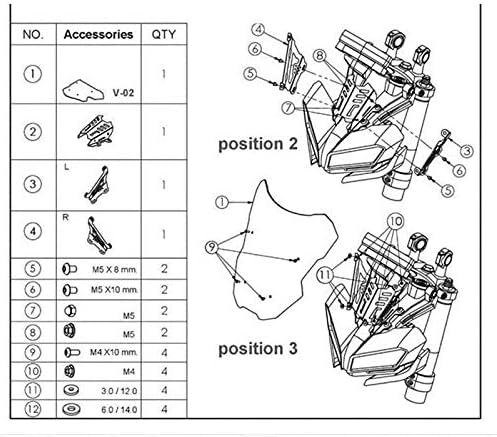 | NO. | Accessories | QTY |
|---|---|---|
| 1 | V-02 | 1 |
| 2 | | 1 |
| 3 | L | 1 |
| 4 | R | 1 |
| 5 | M5 X 8 mm. | 2 |
| 6 | M5 X10 mm. | 2 |
| 7 | M5 | 2 |
| 8 | M5 | 2 |
| 9 | M4 X10 mm. | 4 |
| 10 | M4 | 4 |
| 11 | 3.0 / 12.0 | 4 |
| 12 | 6.0 / 14.0 | 4 |

4
6
5
8
7
position 2
3
6
5

1
9
10
11
position 3