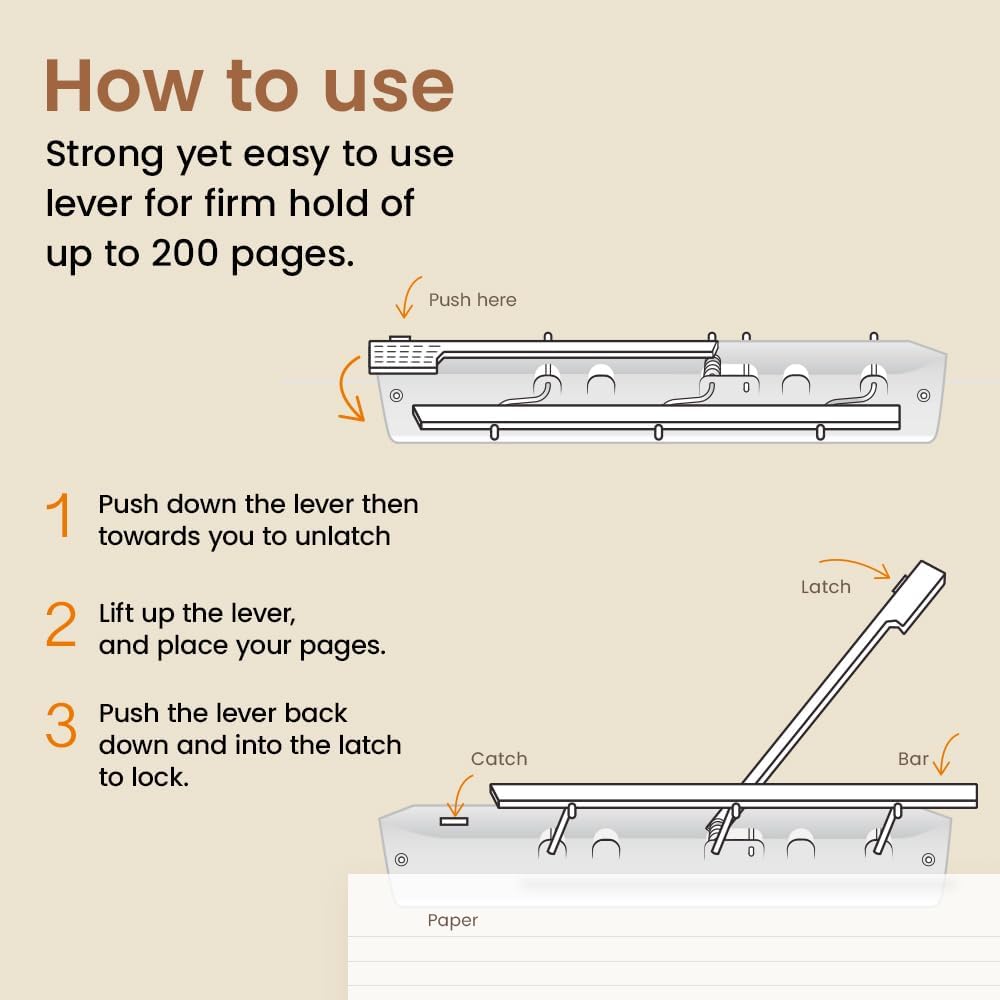 How to use

Strong yet easy to use lever for firm hold of up to 200 pages.

Push here

1 Push down the lever then towards you to unlatch

2 Lift up the lever, and place your pages.

3 Push the lever back down and into the latch to lock.

Latch

Catch

Bar

Paper