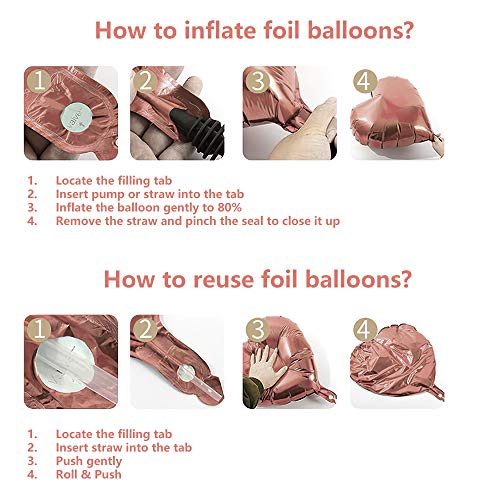 How to inflate foil balloons?

1

valve

2

3

4

1. Locate the filling tab
2. Insert pump or straw into the tab
3. Inflate the balloon gently to 80%
4. Remove the straw and pinch the seal to close it up

How to reuse foil balloons?

1

2

3

4

1. Locate the filling tab
2. Insert straw into the tab
3. Push gently
4. Roll & Push