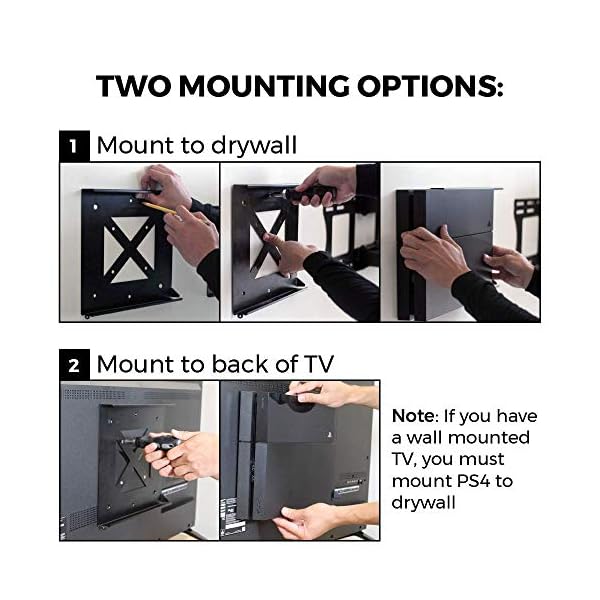 TWO MOUNTING OPTIONS:

1 Mount to drywall

2 Mount to back of TV

Note: If you have a wall mounted TV, you must mount PS4 to drywall