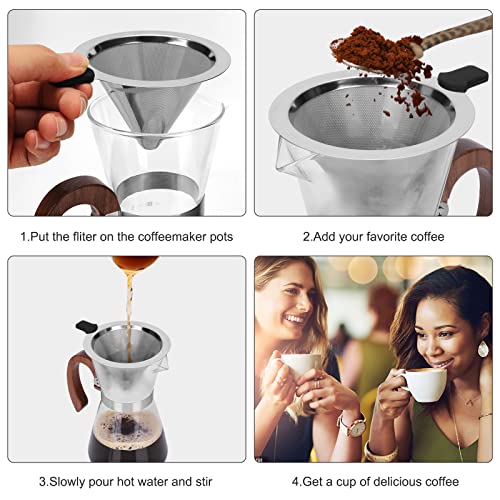 1.Put the fliter on the coffeemaker pots

2.Add your favorite coffee

3.Slowly pour hot water and stir

4.Get a cup of delicious coffee